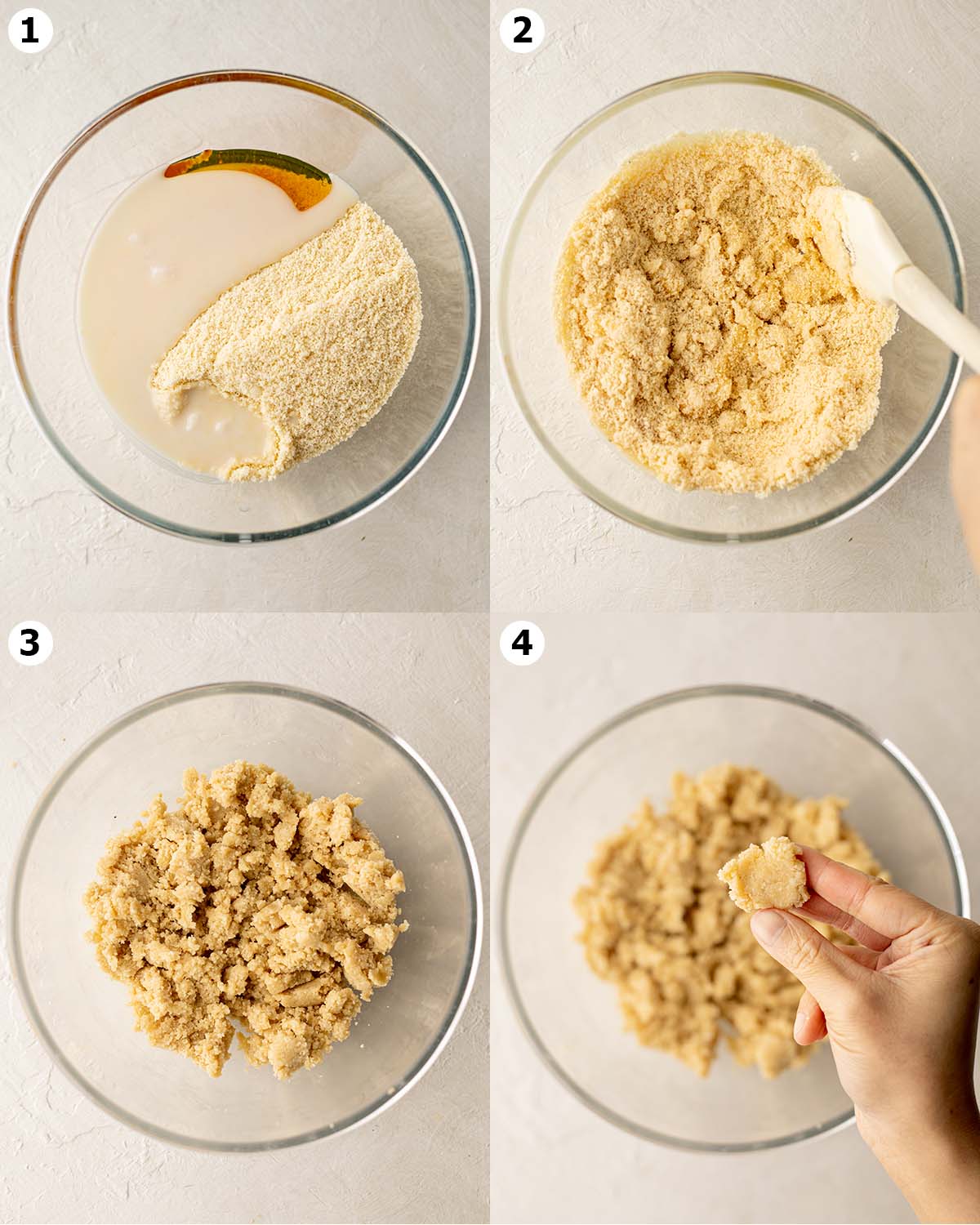 1

2

3

4