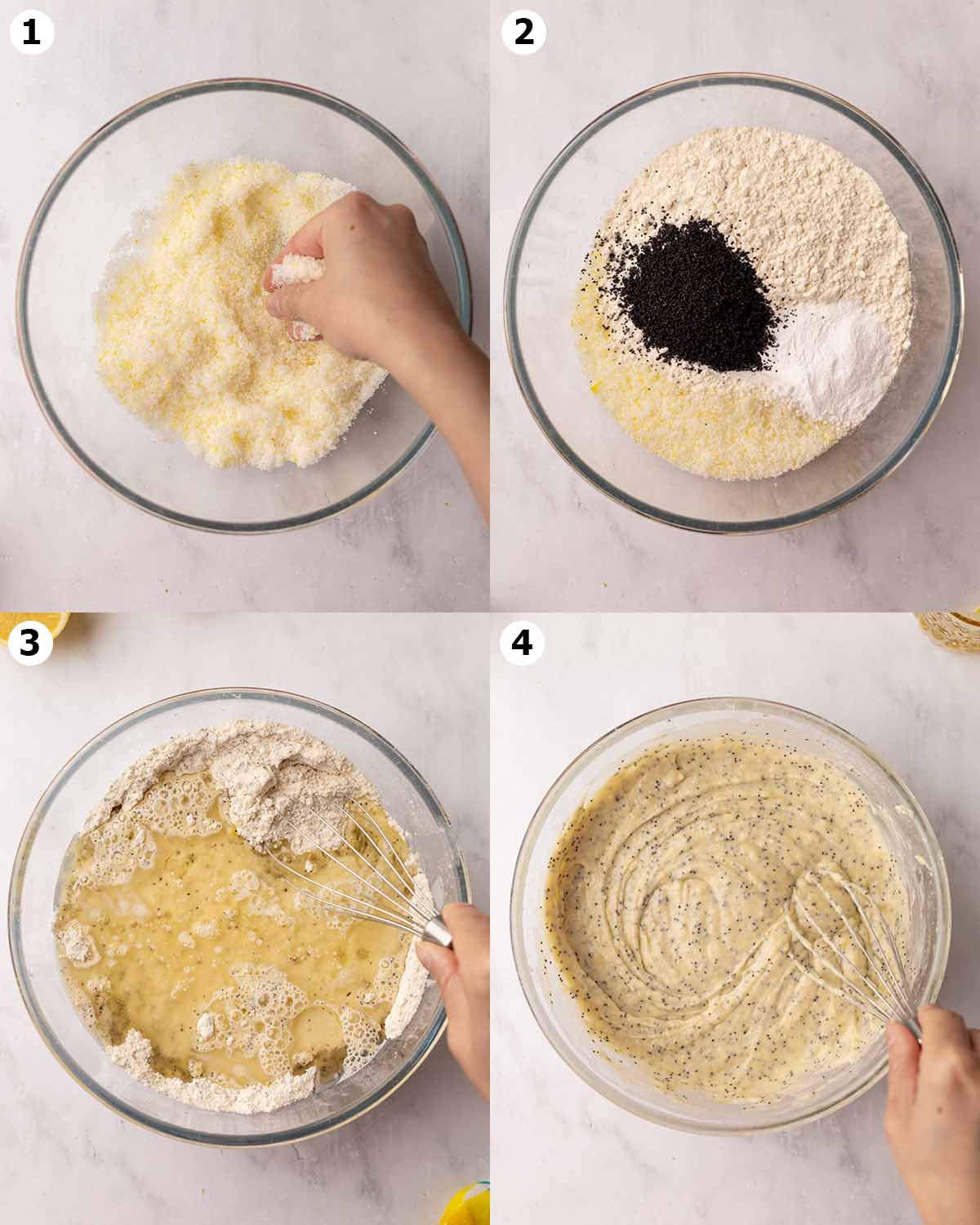 1
2
3
4