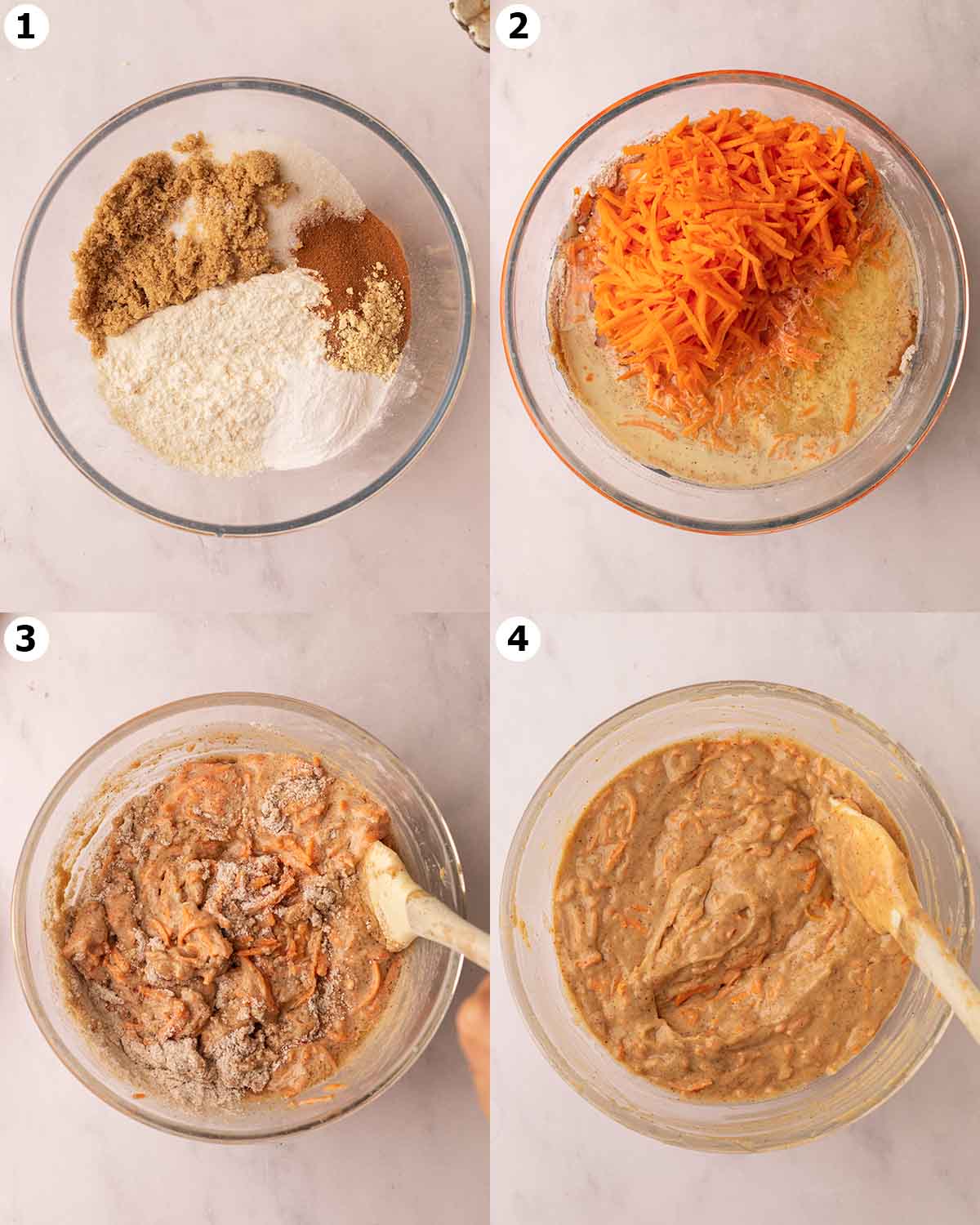 1

2

3

4