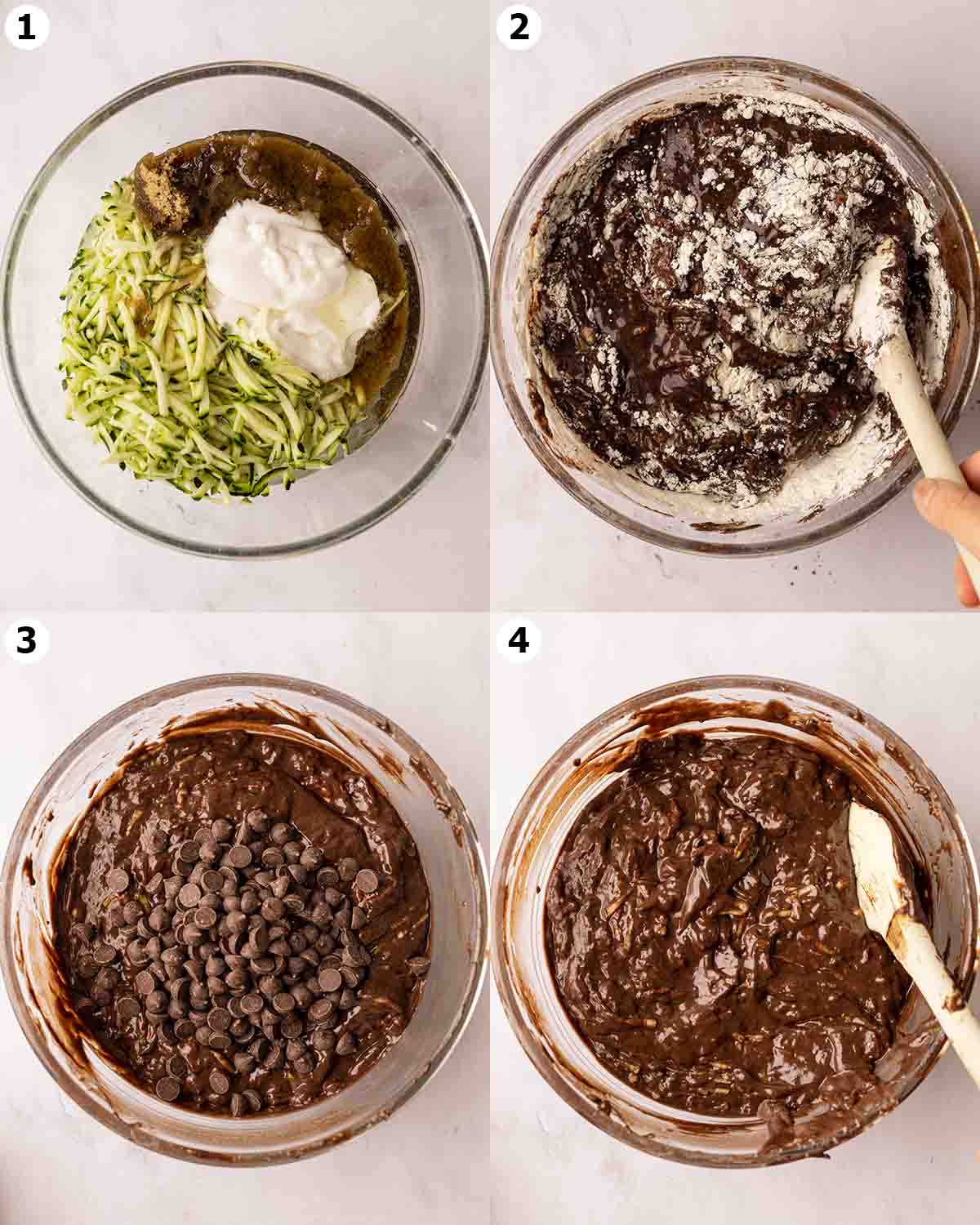 1

2

3

4