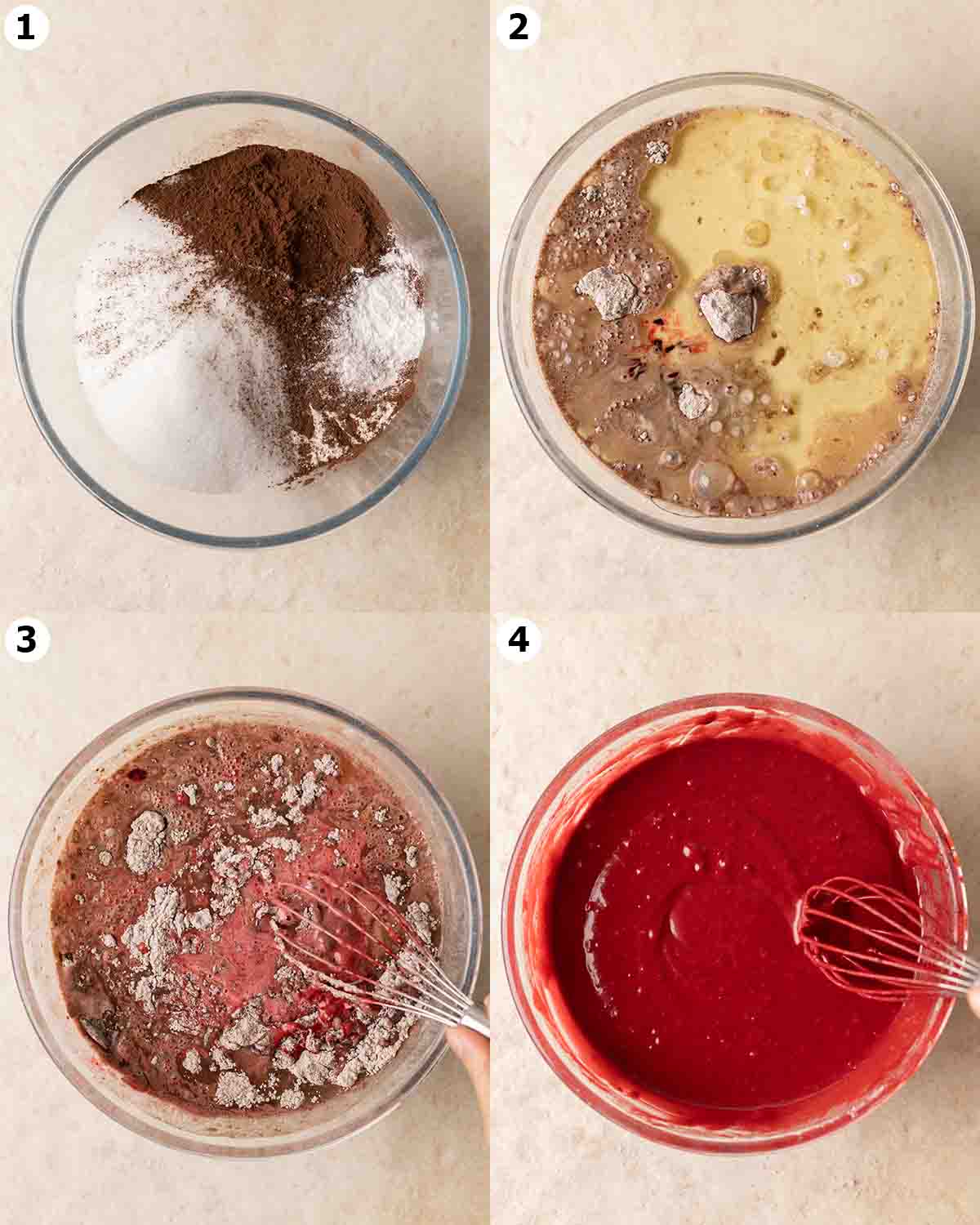 1

2

3

4