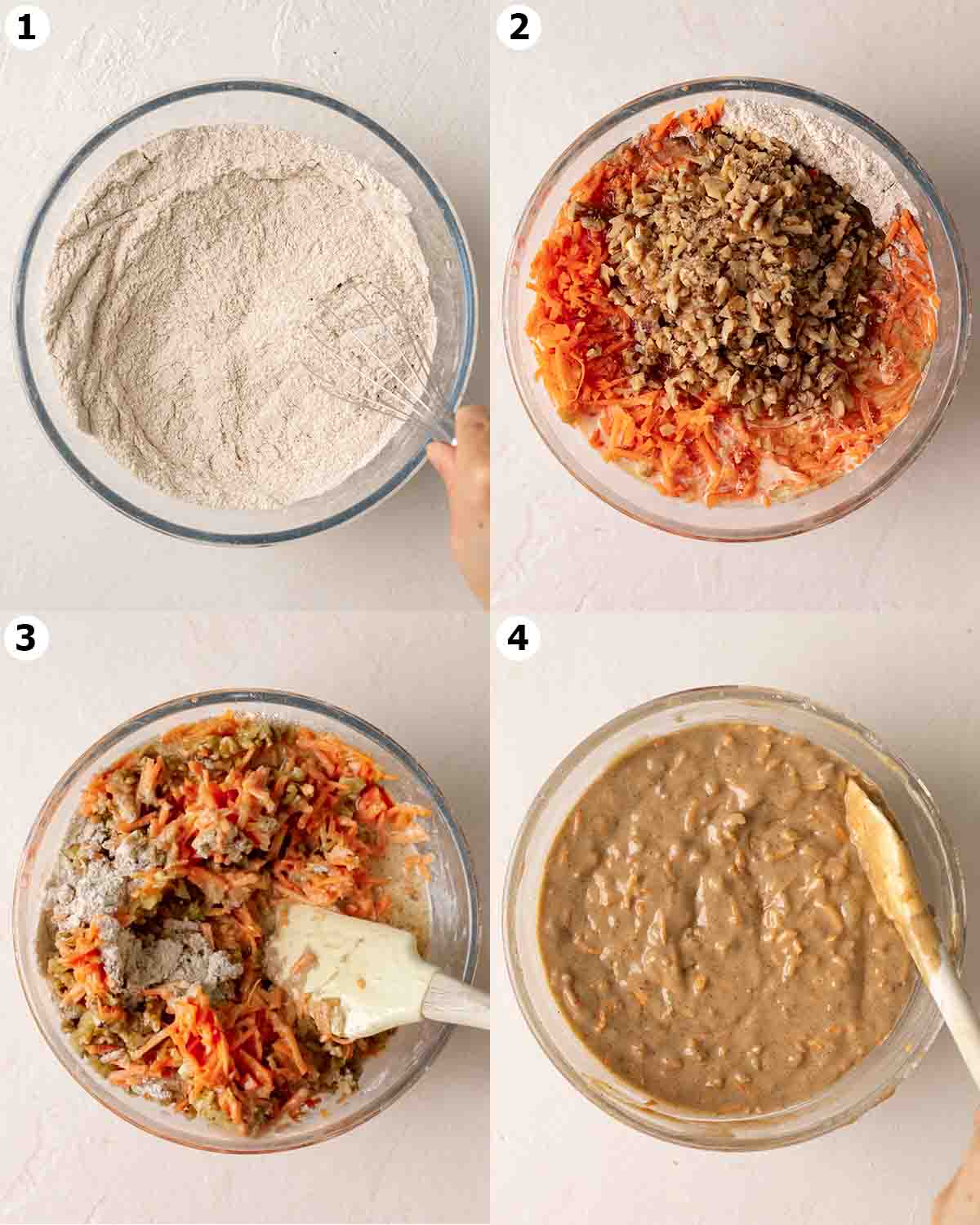 1

2

3

4