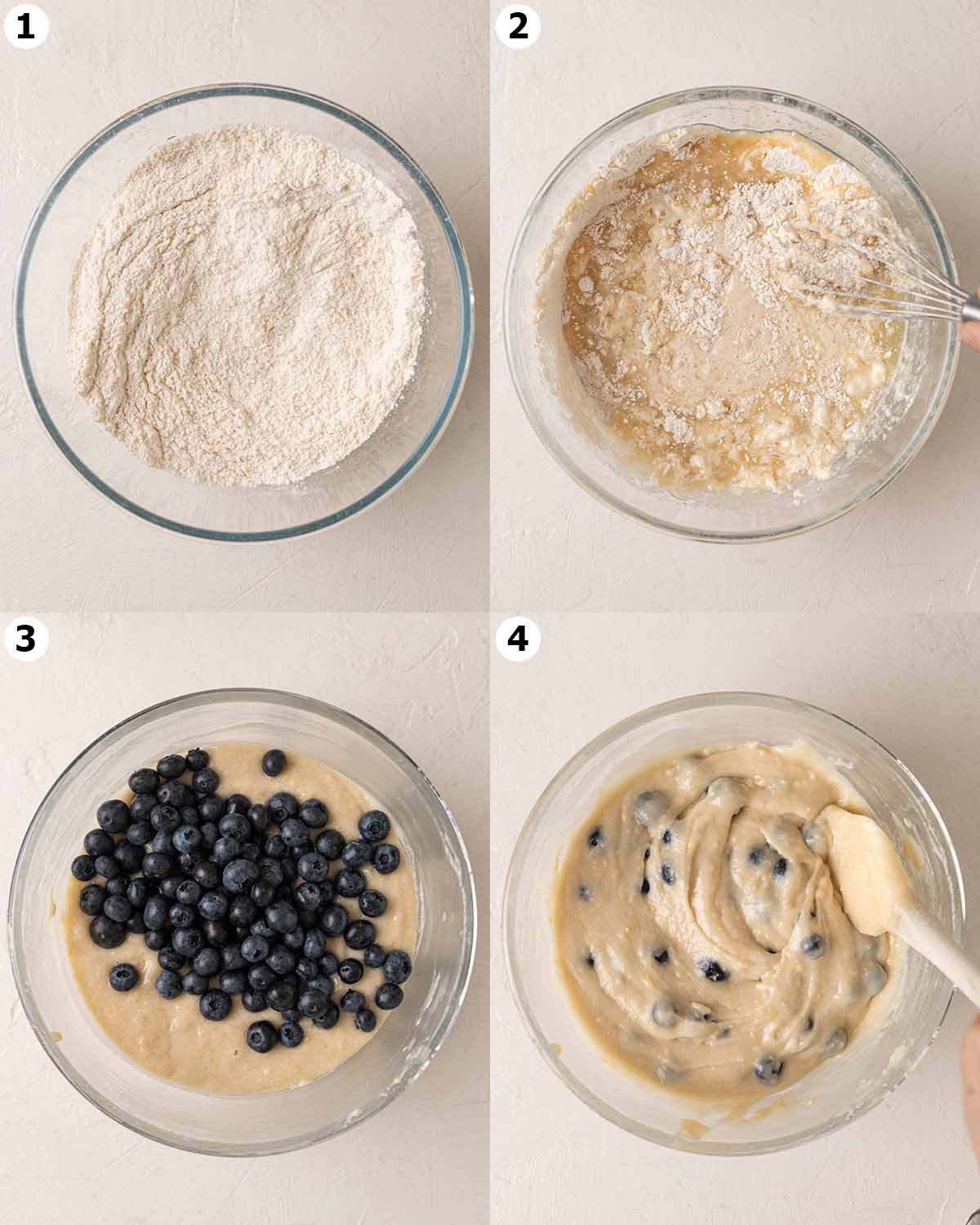 1

2

3

4