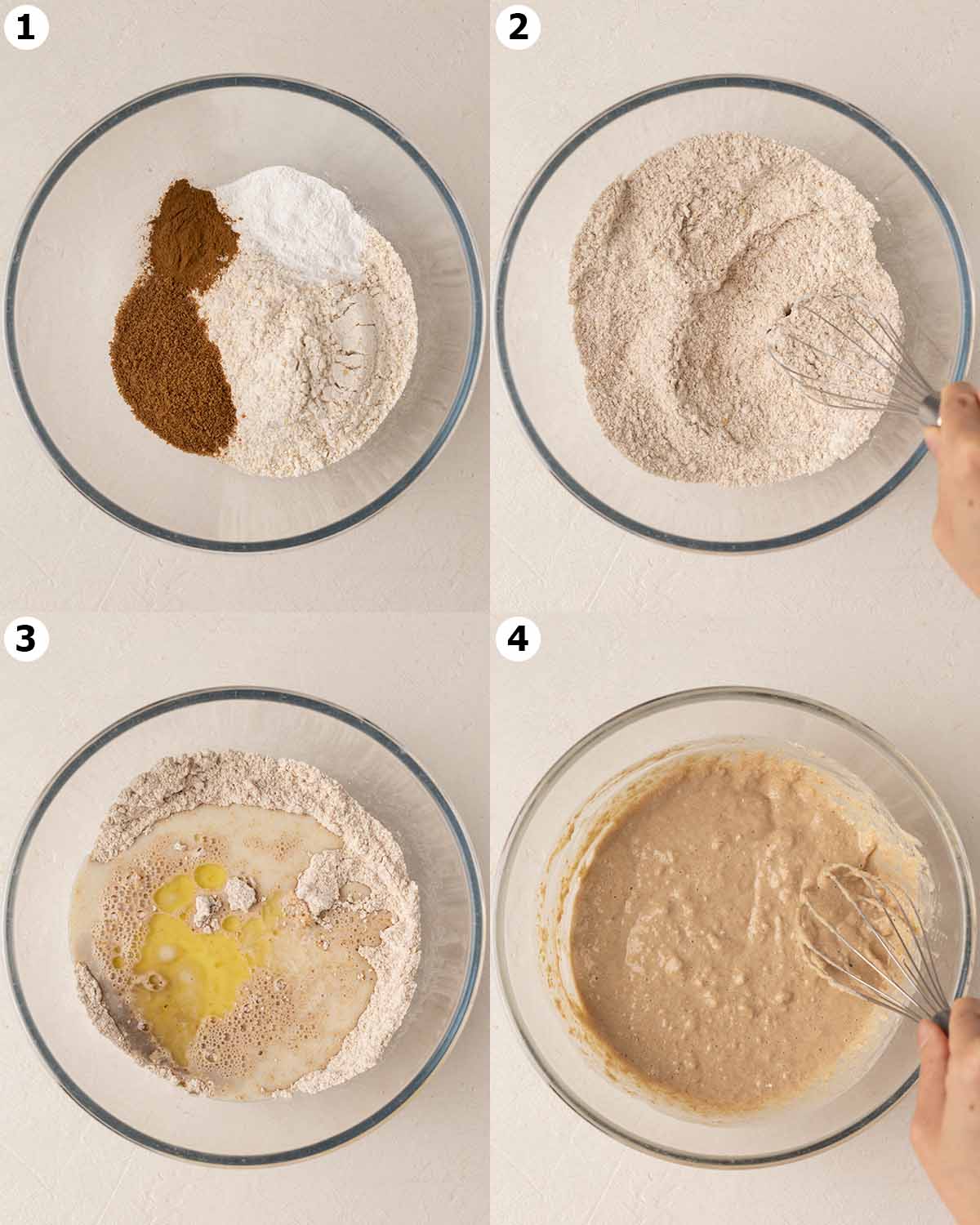 1

2

3

4