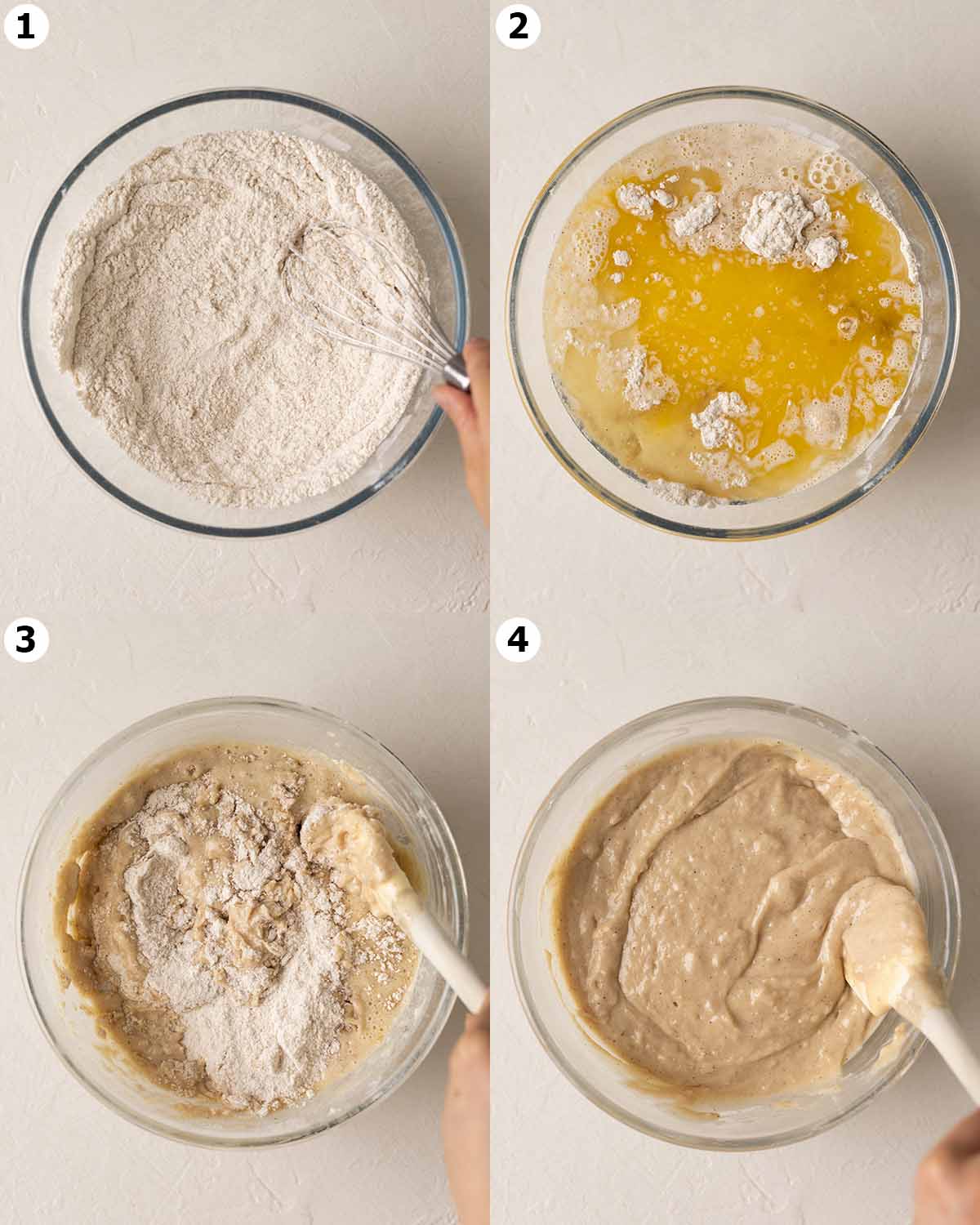 1

2

3

4