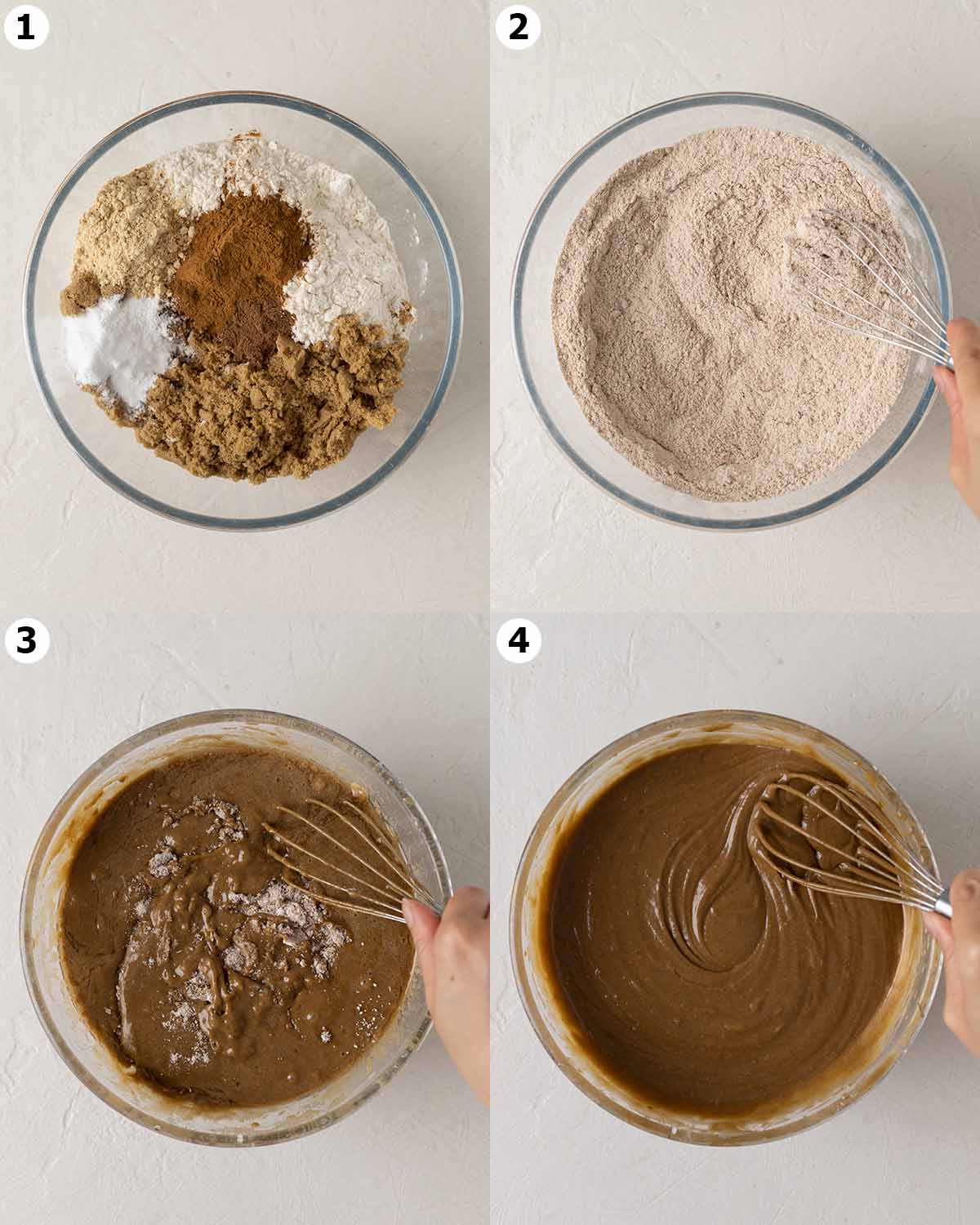 1

2

3

4