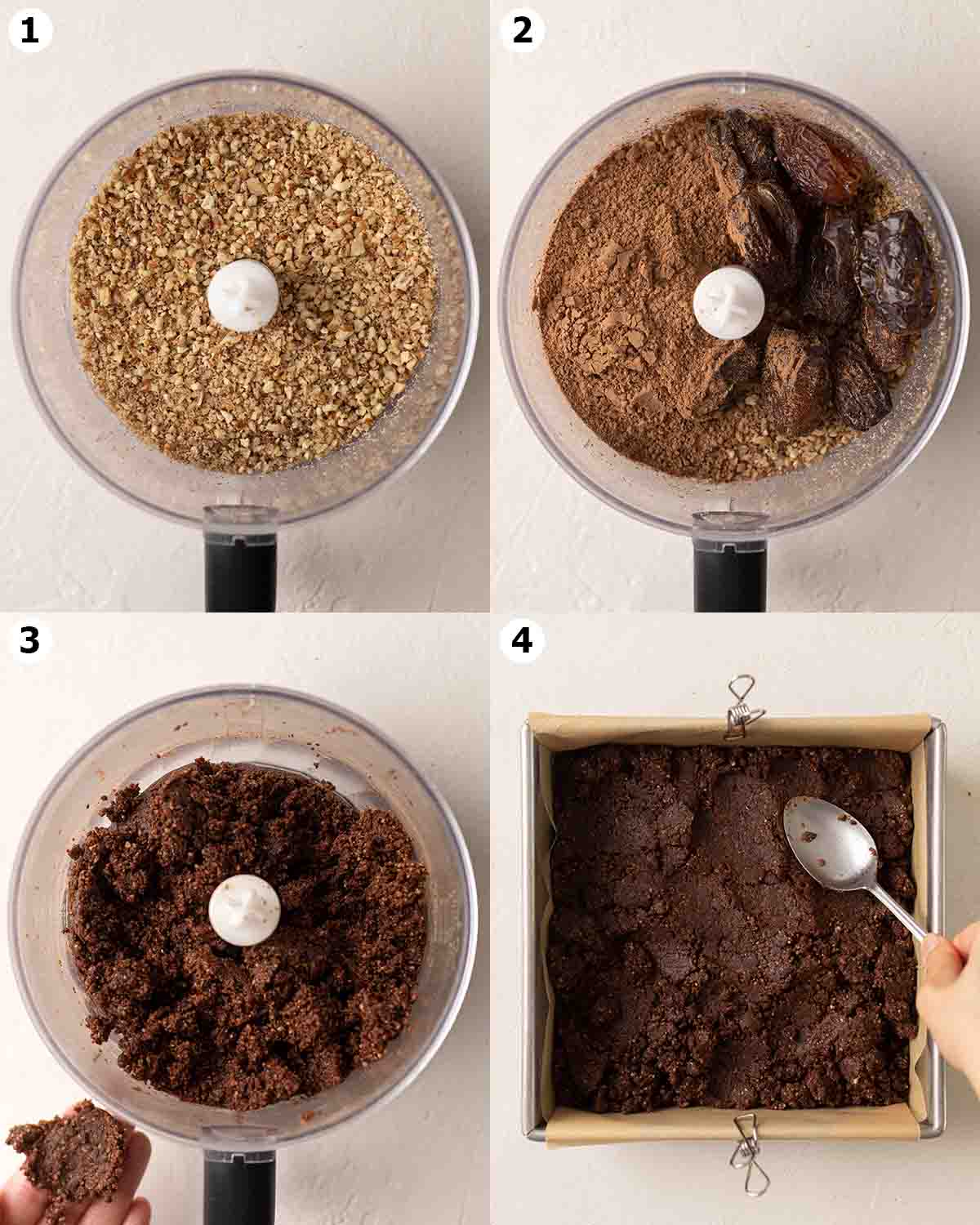 1

2

3

4