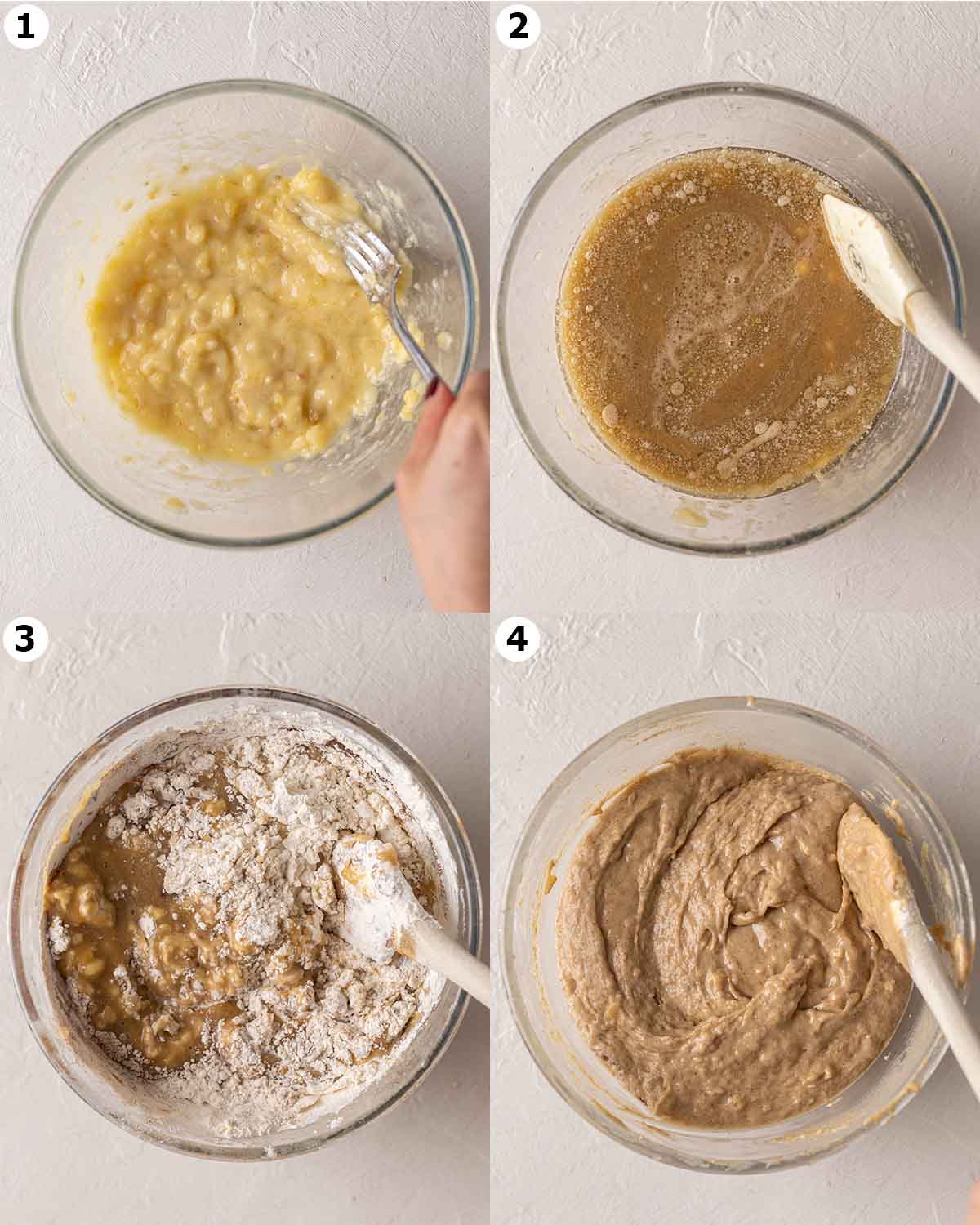 1

2

3

4