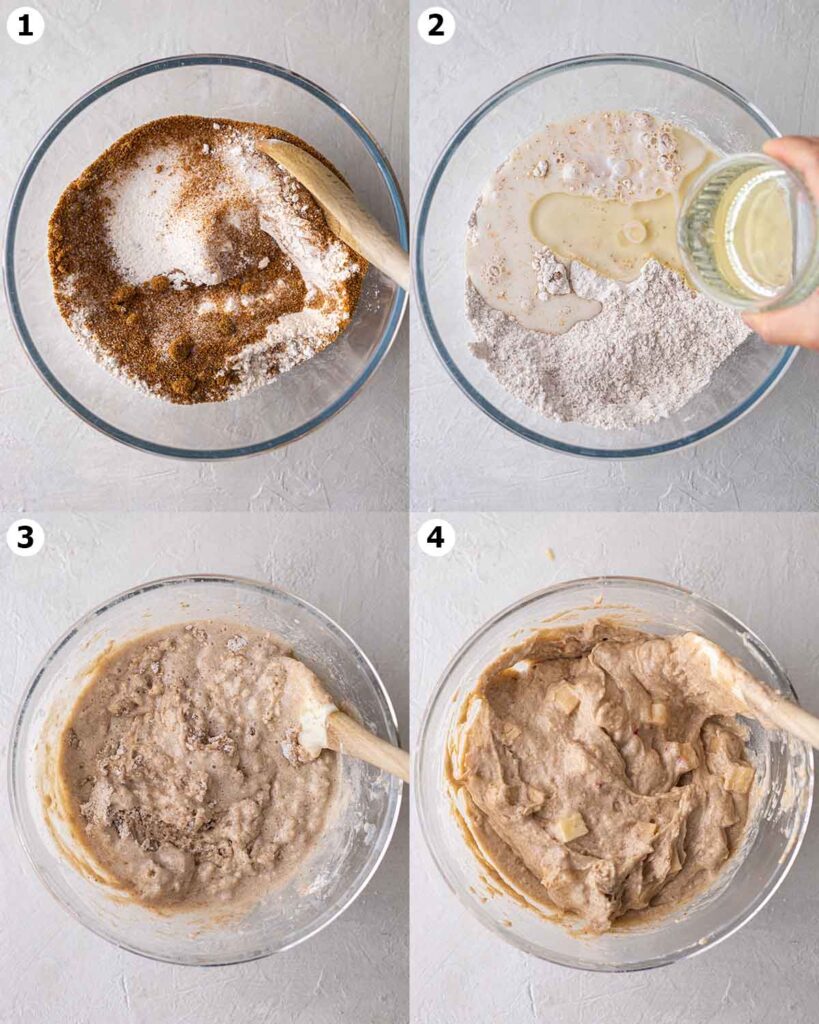 1
2
3
4