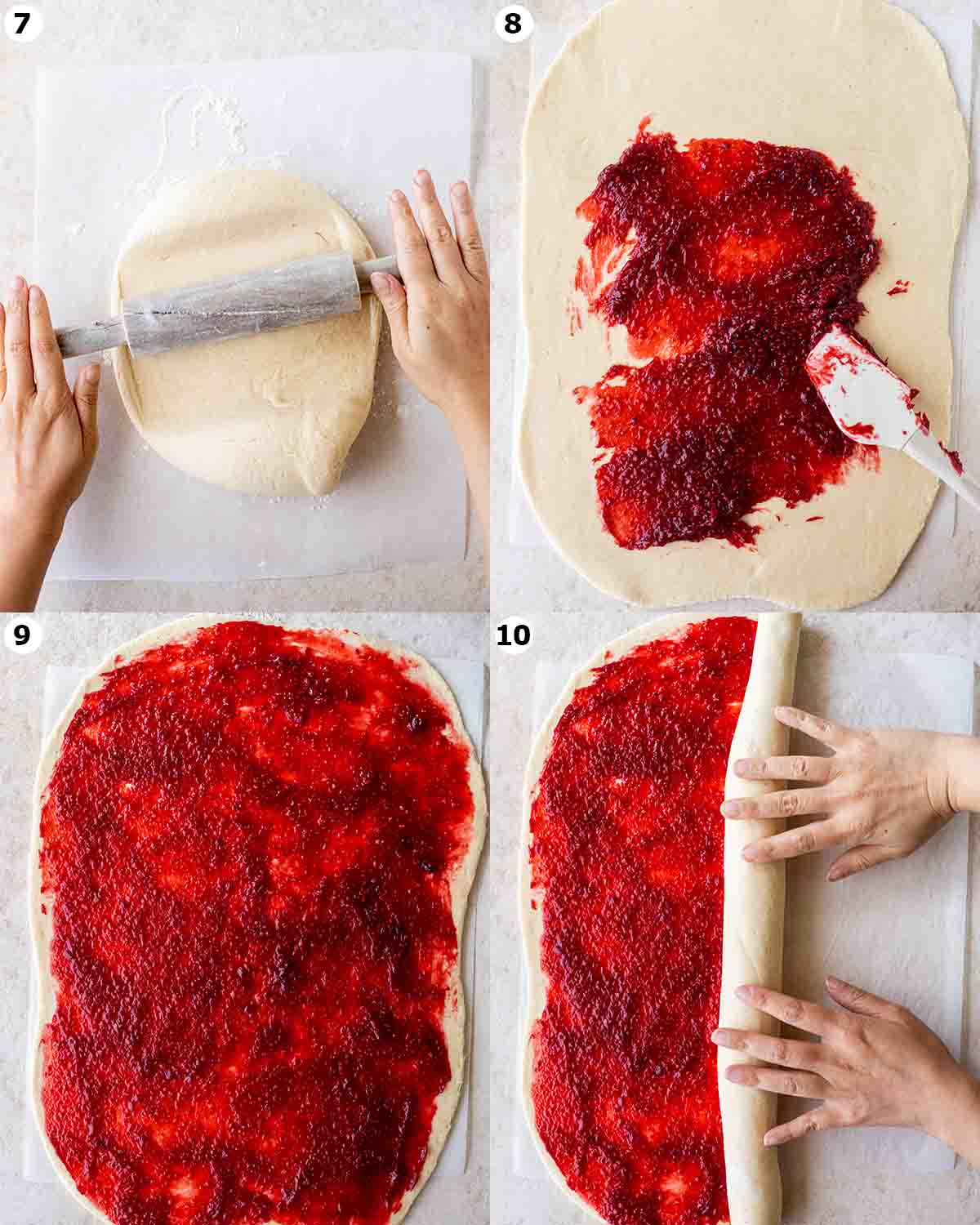 7

8

9

10